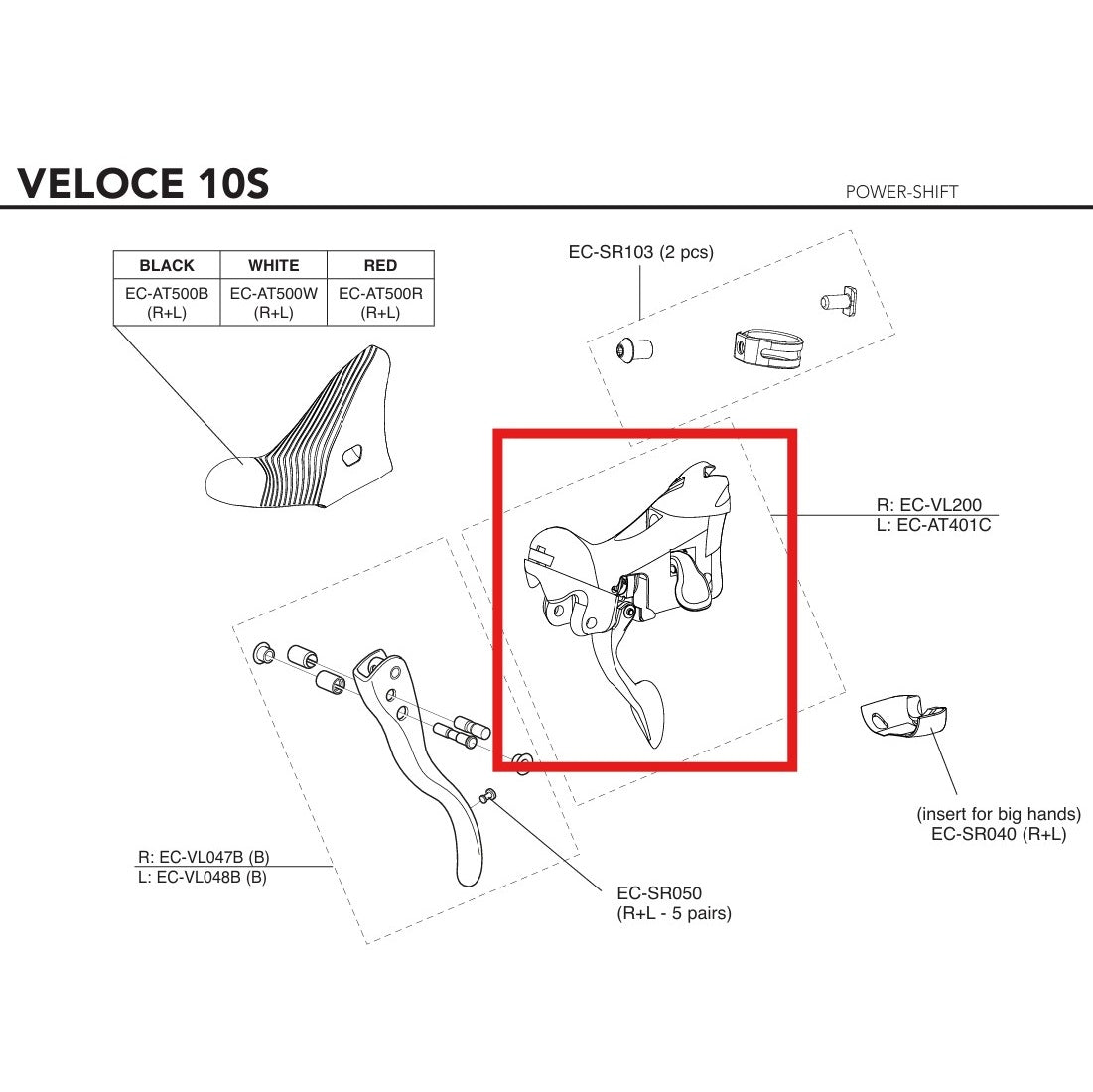 VELOCE 10S

POWER-SHIFT

| BLACK | WHITE | RED |
|---|---|---|
| EC-AT500B (R+L) | EC-AT500W (R+L) | EC-AT500R (R+L) |

EC-SR103 (2 pcs)

R: EC-VL200
L: EC-AT401C

(insert for big hands)
EC-SR040 (R+L)

R: EC-VL047B (B)
L: EC-VL048B (B)

EC-SR050
(R+L - 5 pairs)