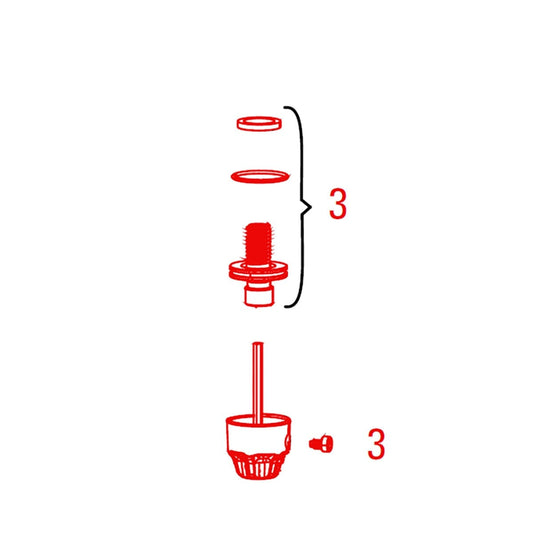 3

3