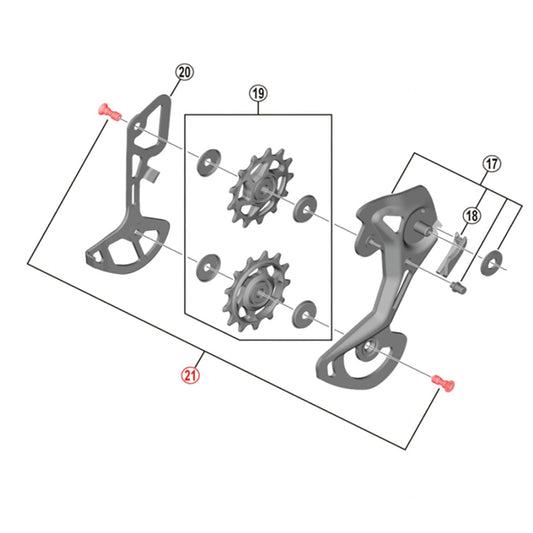 20
19
17
18
21