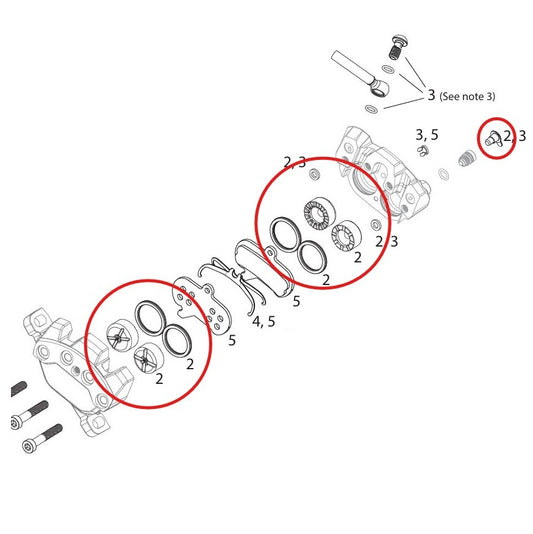 3 (See note 3)

3, 5

2, 3

2, 3

2, 3

2

2

5

4, 5

5

2

2