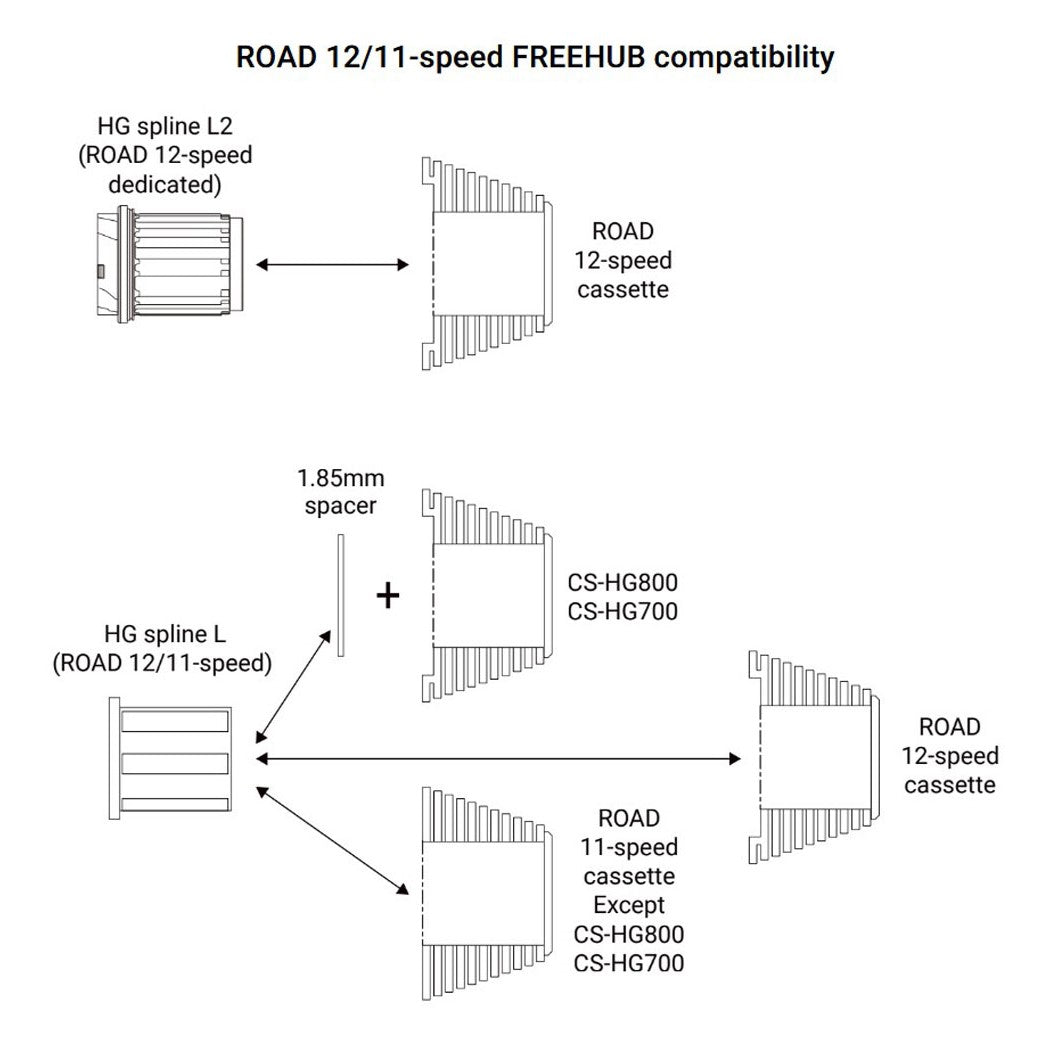 ROAD 12/11-speed FREEHUB compatibility

HG spline L2 (ROAD 12-speed dedicated)

ROAD 12-speed cassette

1.85mm spacer

+

CS-HG800 CS-HG700

HG spline L (ROAD 12/11-speed)

ROAD 12-speed cassette

ROAD 11-speed cassette Except CS-HG800 CS-HG700