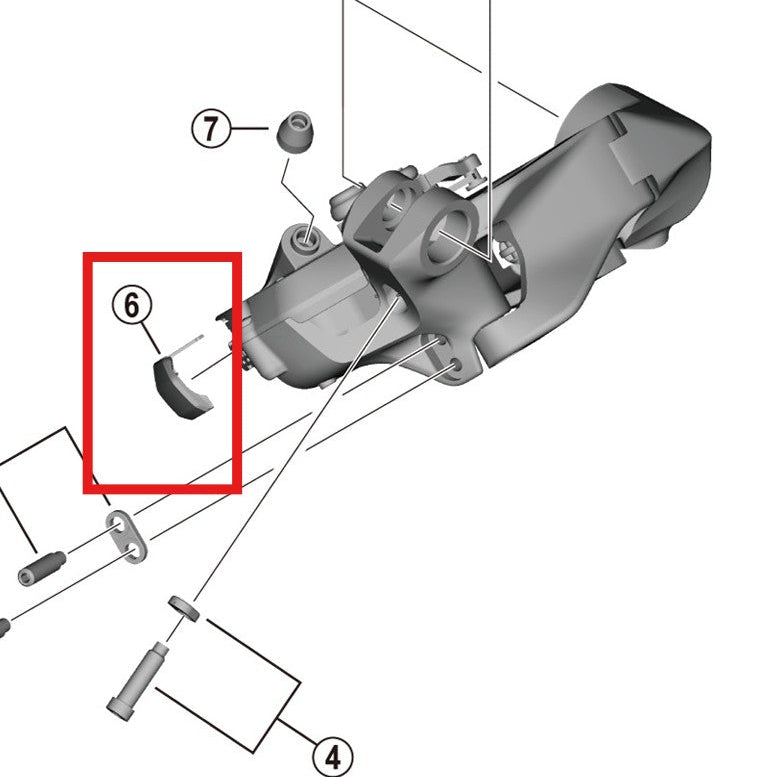 7

6

4