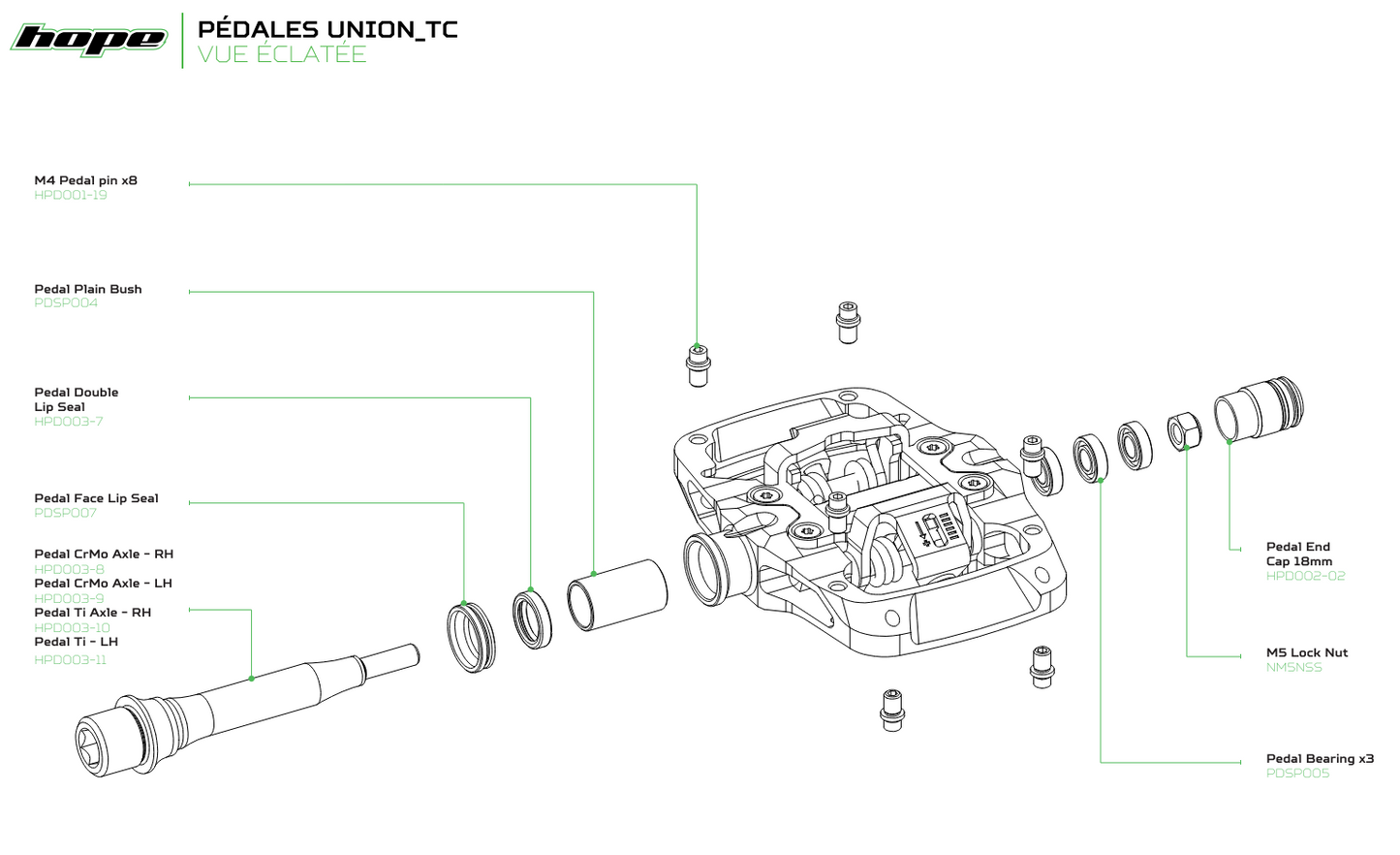 hope

PÉDALES UNION_TC
VUE ÉCLATÉE

M4 Pedal pin x8
HPD001-19

Pedal Plain Bush
PDSP004

Pedal Double Lip Seal
HPD003-7

Pedal Face Lip Seal
PDSP007

Pedal CrMo Axle - RH
HPD003-8
Pedal CrMo Axle - LH
HPD003-9
Pedal Ti Axle - RH
HPD003-10
Pedal Ti - LH
HPD003-11

Pedal End Cap 18mm
HPD002-02

M5 Lock Nut
NM5NSS

Pedal Bearing x3
PDSP005