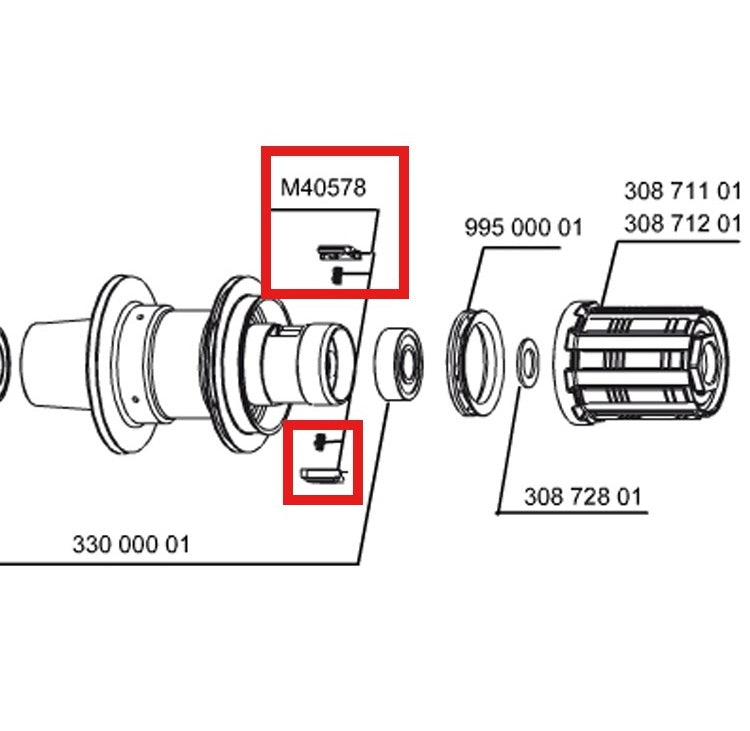 M40578

995 000 01

308 711 01
308 712 01

308 728 01

330 000 01