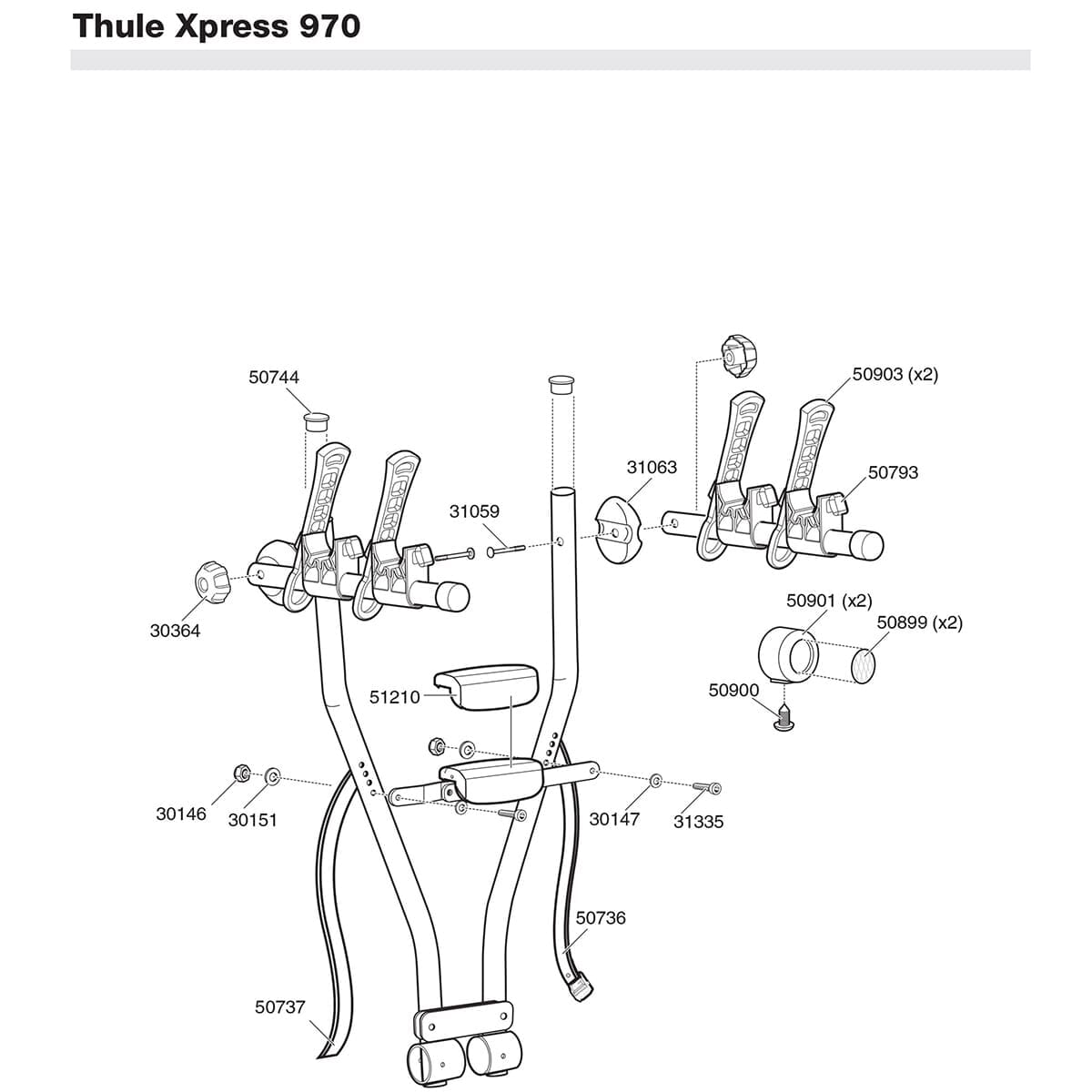 Thule Xpress 970

50744

50903 (x2)

31063

50793

31059

30364

50901 (x2)

50899 (x2)

51210

50900

30146

30151

30147

31335

50736

50737