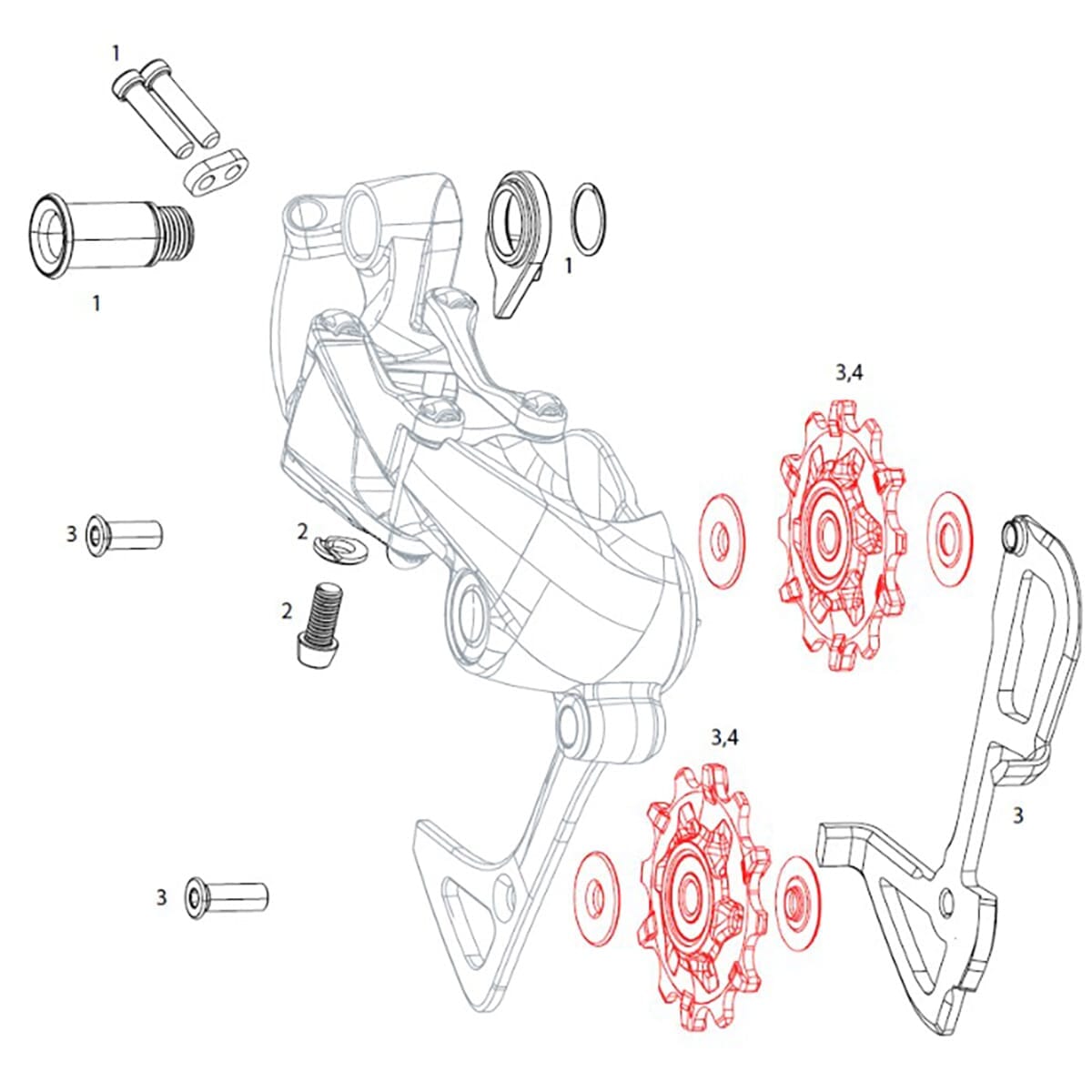 1
1
1
3,4
3
2
2
3,4
3
3