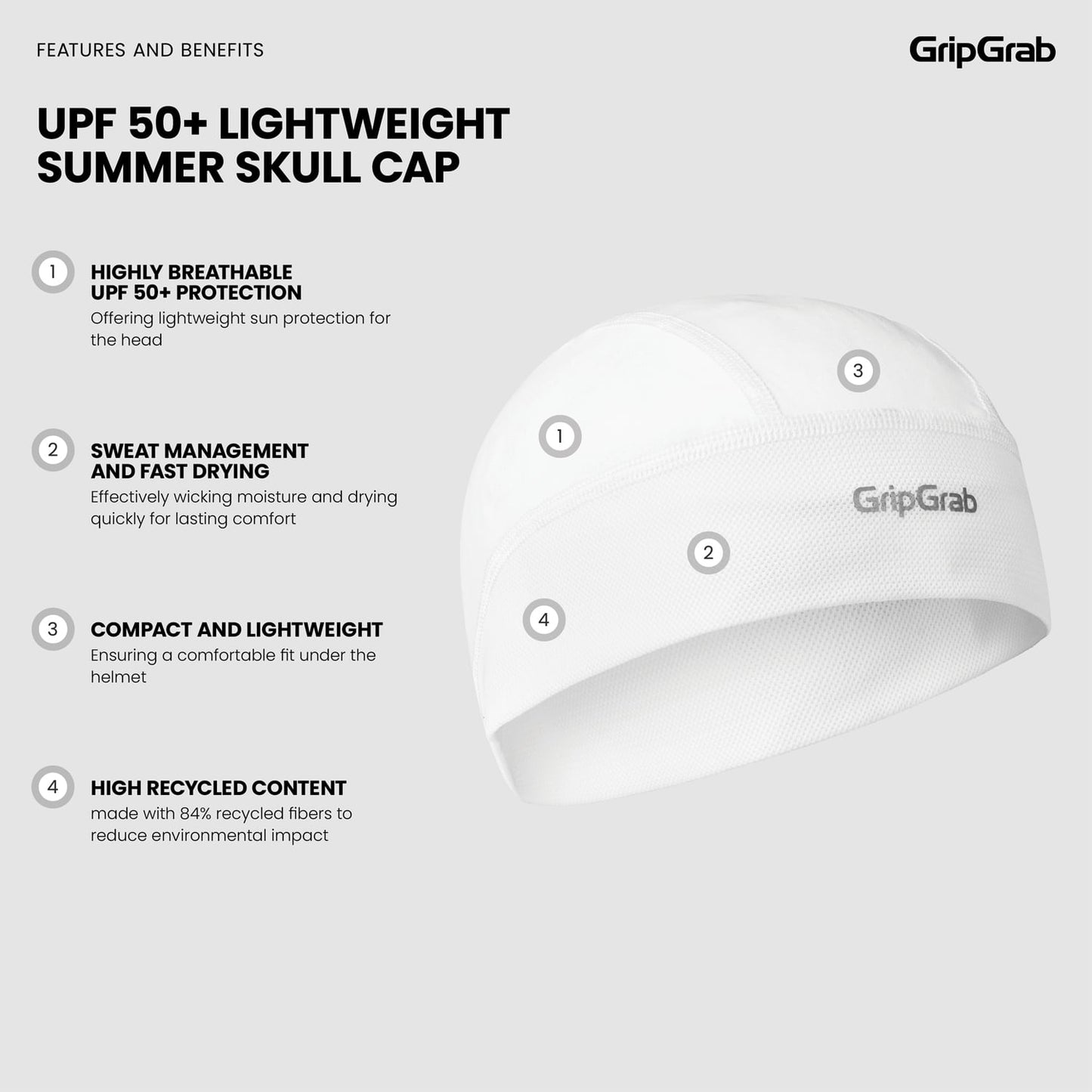 FEATURES AND BENEFITS

GripGrab

UPF 50+ LIGHTWEIGHT SUMMER SKULL CAP

1
HIGHLY BREATHABLE UPF 50+ PROTECTION
Offering lightweight sun protection for the head

2
SWEAT MANAGEMENT AND FAST DRYING
Effectively wicking moisture and drying quickly for lasting comfort

3
COMPACT AND LIGHTWEIGHT
Ensuring a comfortable fit under the helmet

4
HIGH RECYCLED CONTENT
made with 84% recycled fibers to reduce environmental impact

3

1

GripGrab

2

4