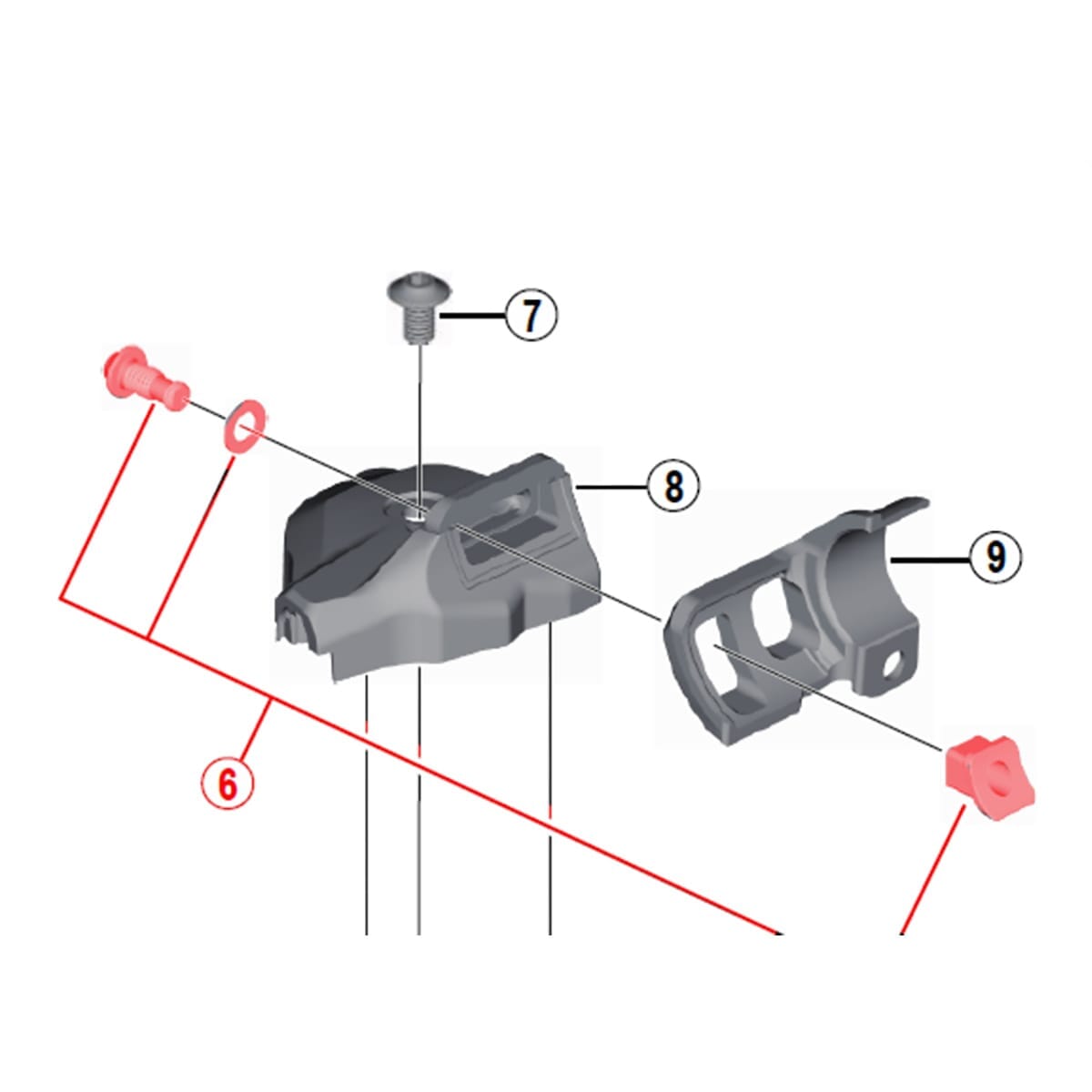 7
8
9
6