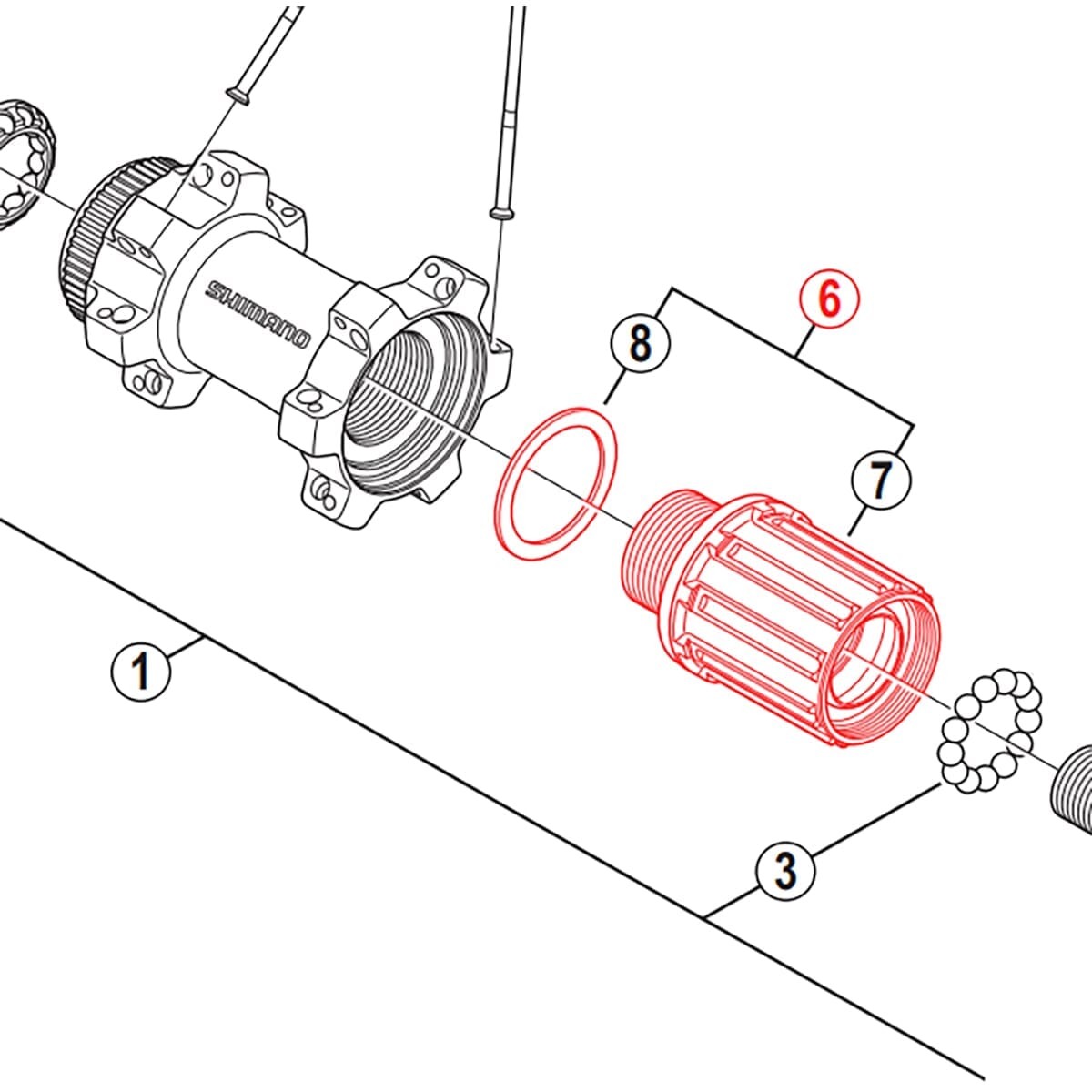 SHIMANO

6

8

7

1

3